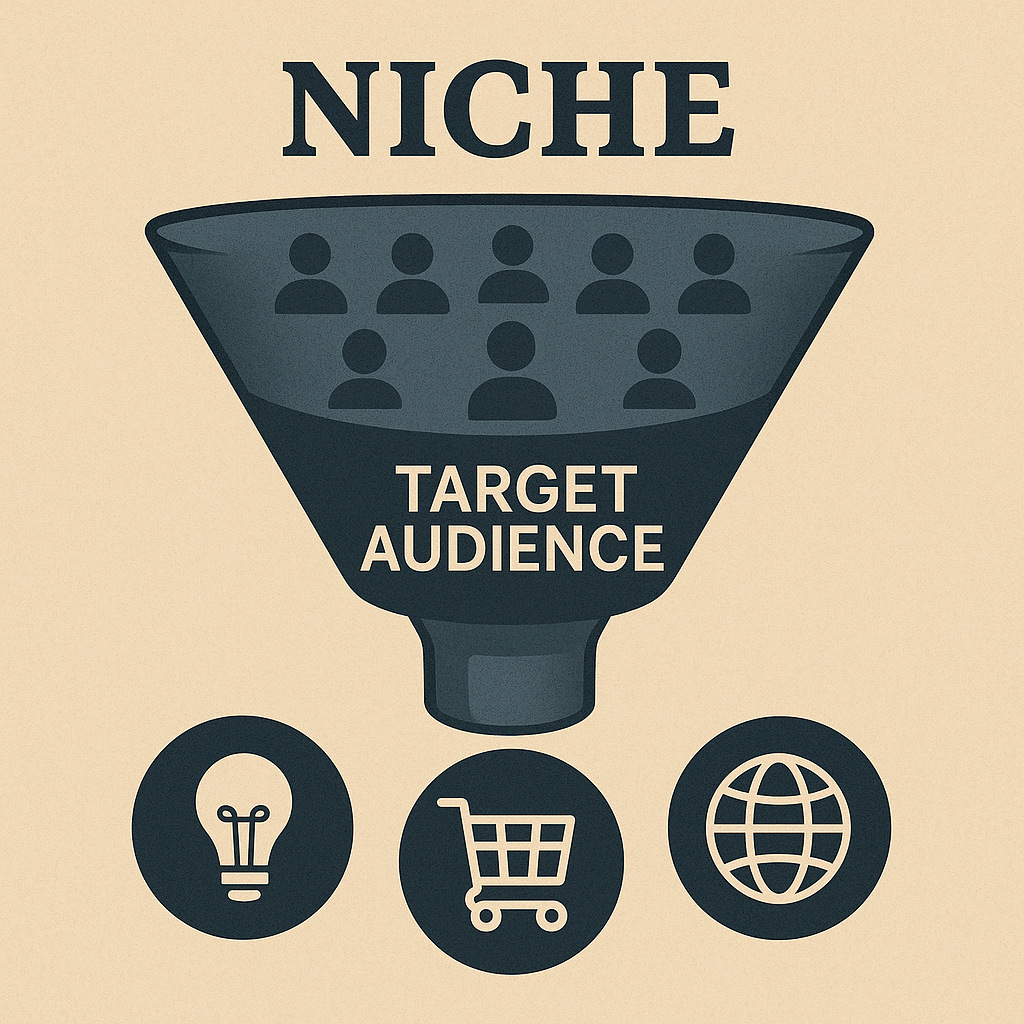 NICHE

TARGET AUDIENCE